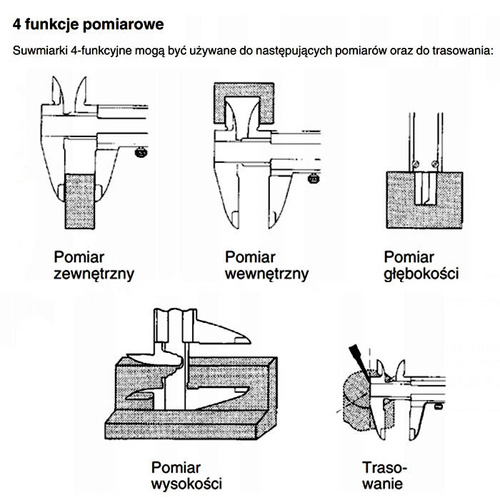 4 funkcje pomiarowe

Suwmiarki 4-funkcyjne mogą być używane do następujących pomiarów oraz do trasowania:

Pomiar zewnętrzny

Pomiar wewnętrzny

Pomiar głębokości

Pomiar wysokości

Trasowanie