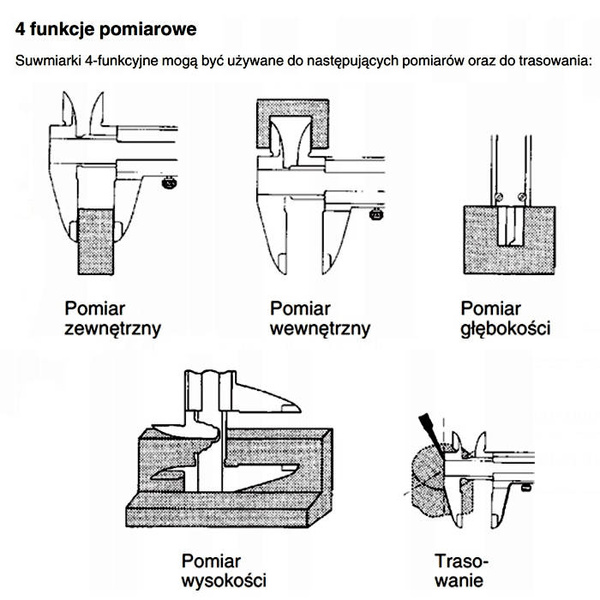 4 funkcje pomiarowe

Suwmiarki 4-funkcyjne mogą być używane do następujących pomiarów oraz do trasowania:

Pomiar zewnętrzny

Pomiar wewnętrzny

Pomiar głębokości

Pomiar wysokości

Trasowanie