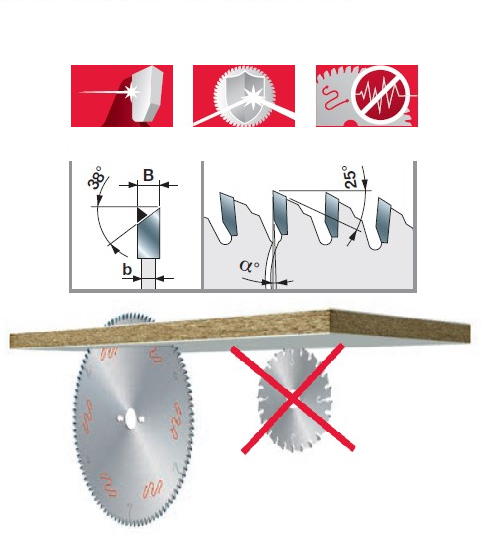 38°
B
b
25°
α°