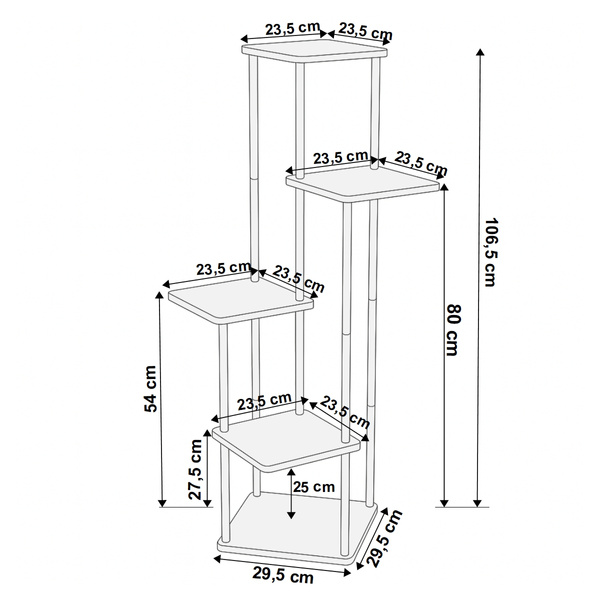 23,5 cm
23,5 cm
23,5 cm
23,5 cm
106,5 cm
23,5 cm
23,5 cm
80 cm
54 cm
23,5 cm
23,5 cm
27,5 cm
25 cm
29,5 cm
29,5 cm