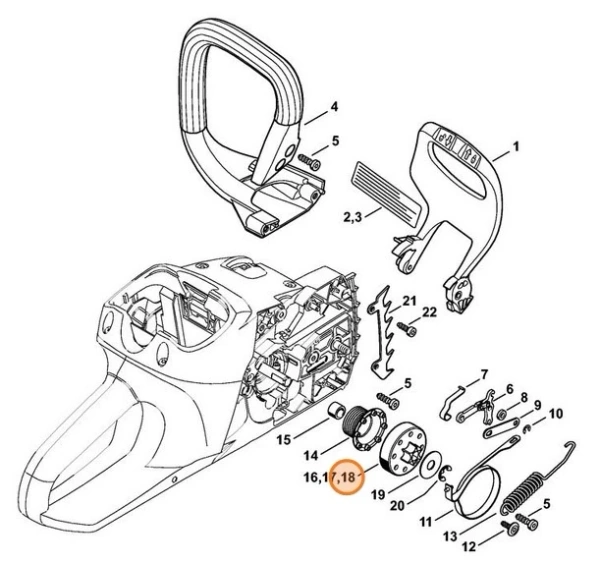 4
5
1
2,3
21
22
7
5
6
8
9
10
15
14
16,17,18
19
20
11
5
13
12