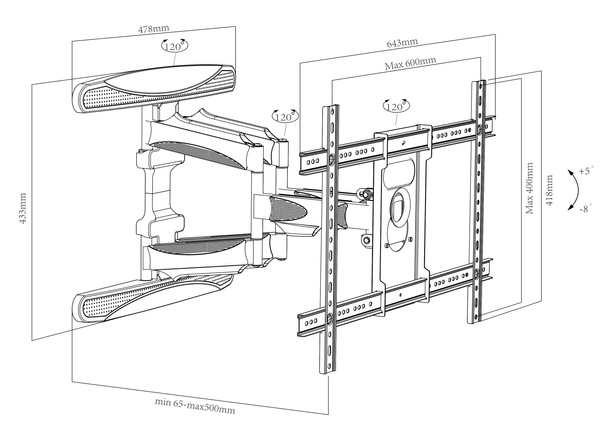 478mm
120°
643mm
Max 600mm
120°
120°
433mm
Max 400mm
418mm
+5°
-8°
min 65-max500mm