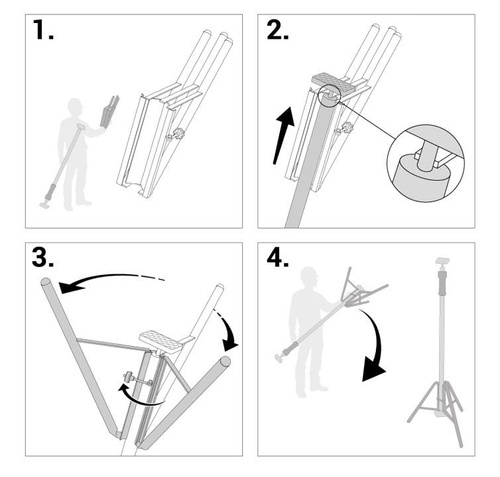 1.

2.

3.

4.