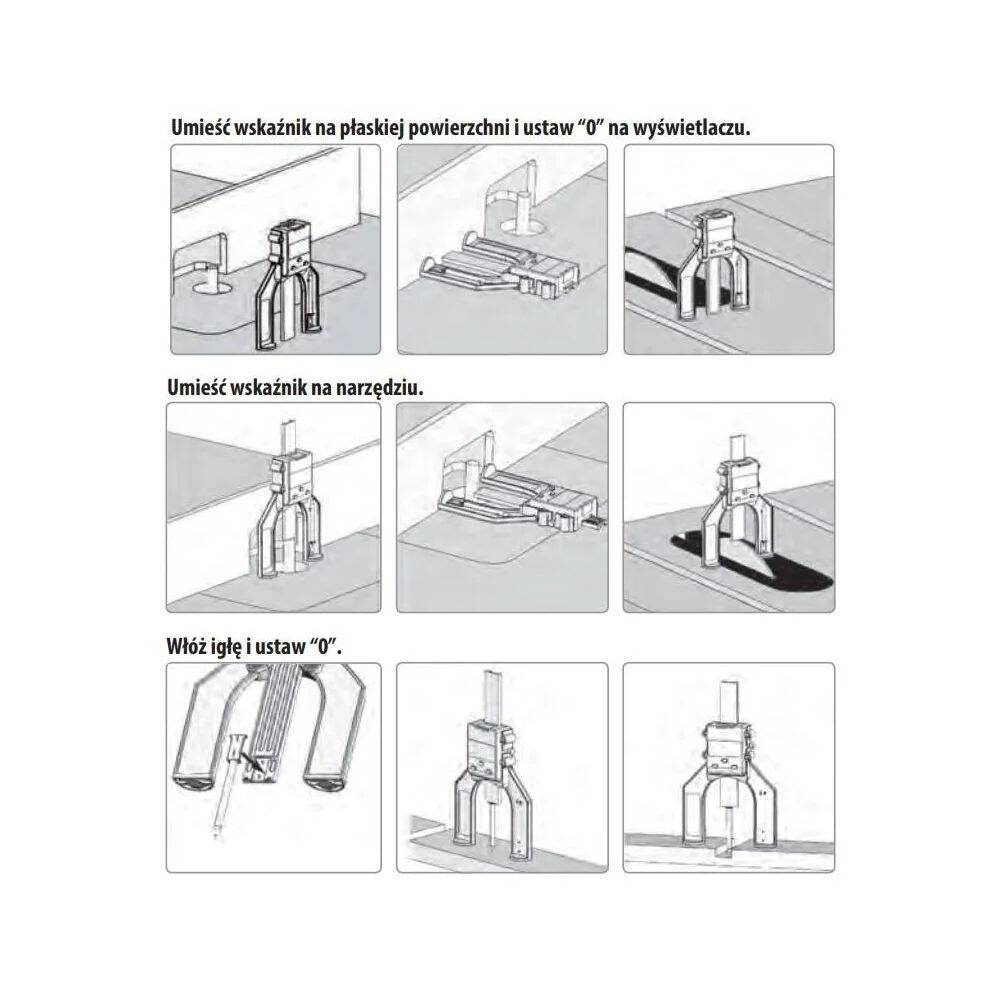 Umieść wskaźnik na płaskiej powierzchni i ustaw “0” na wyświetlaczu.

Umieść wskaźnik na narzędziu.

Włóż igłę i ustaw “0”.