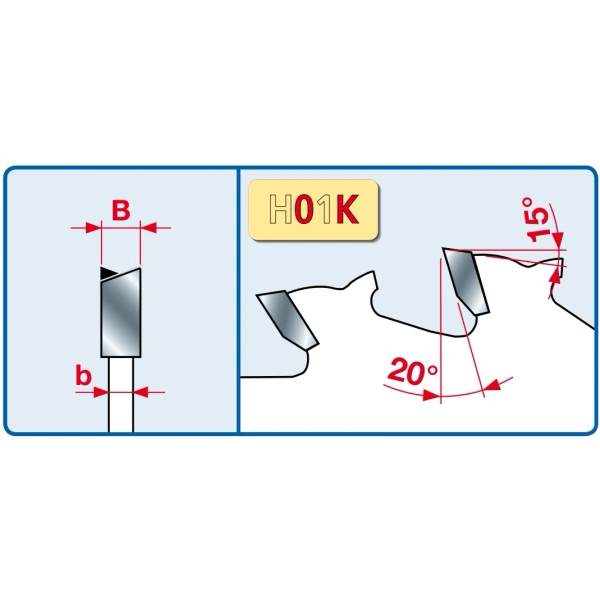 B

b

H01K

15°

20°