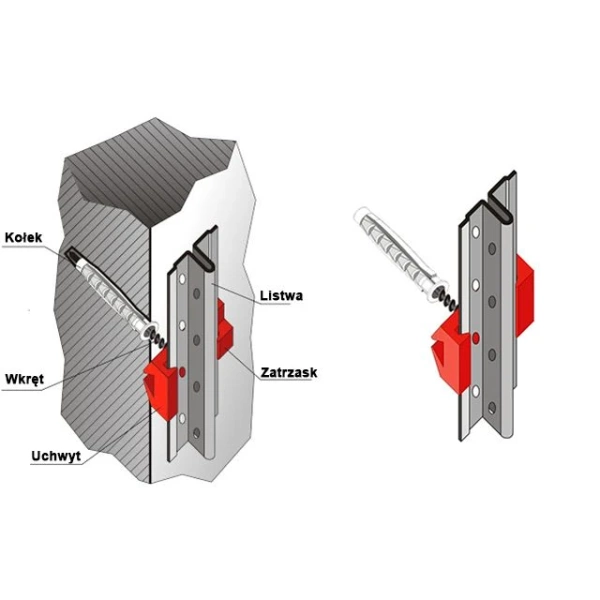 Kołek

Listwa

Wkręt

Zatrzask

Uchwyt