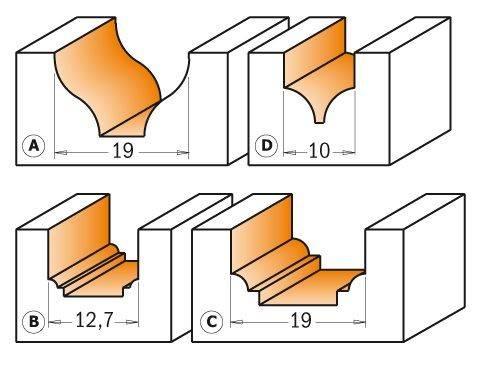 A
19
D
10
B
12,7
C
19