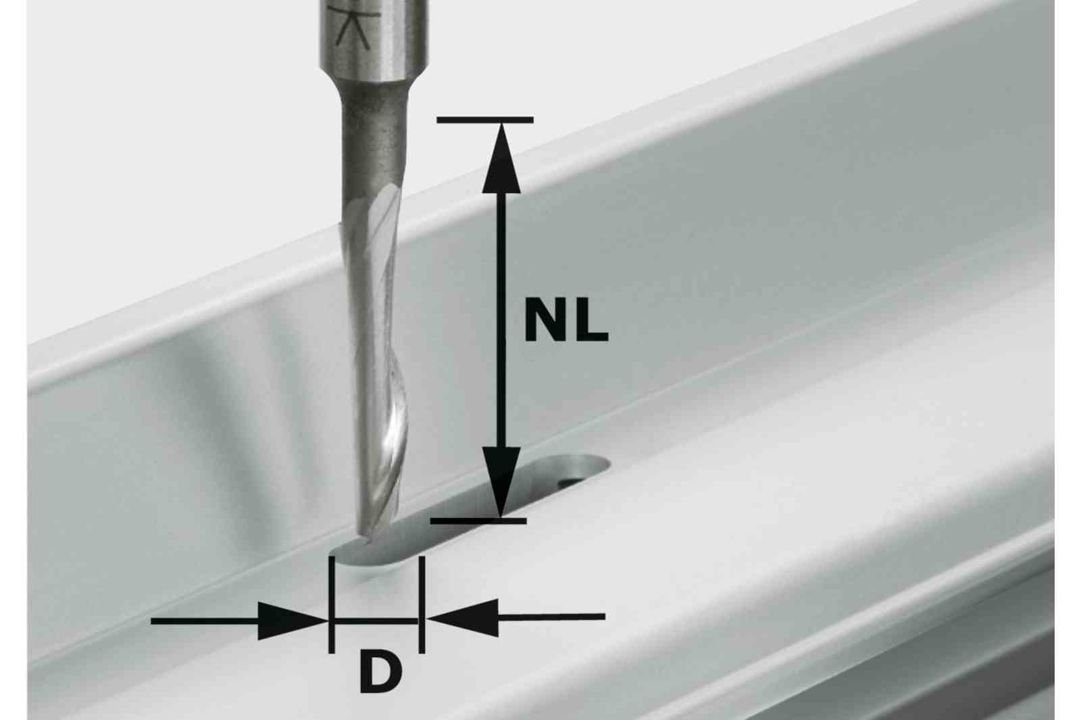 NL

D